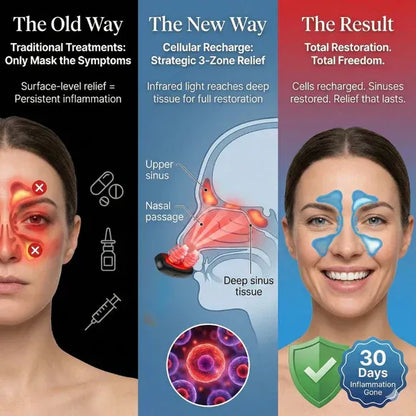 The Old Way

Traditional Treatments: Only Mask the Symptoms

Surface-level relief = Persistent inflammation

The New Way

Cellular Recharge: Strategic 3-Zone Relief

Infrared light reaches deep tissue for full restoration

Upper sinus

Nasal passage

Deep sinus tissue

The Result

Total Restoration. Total Freedom.

Cells recharged. Sinuses restored. Relief that lasts.

30 Days Inflammation Gone